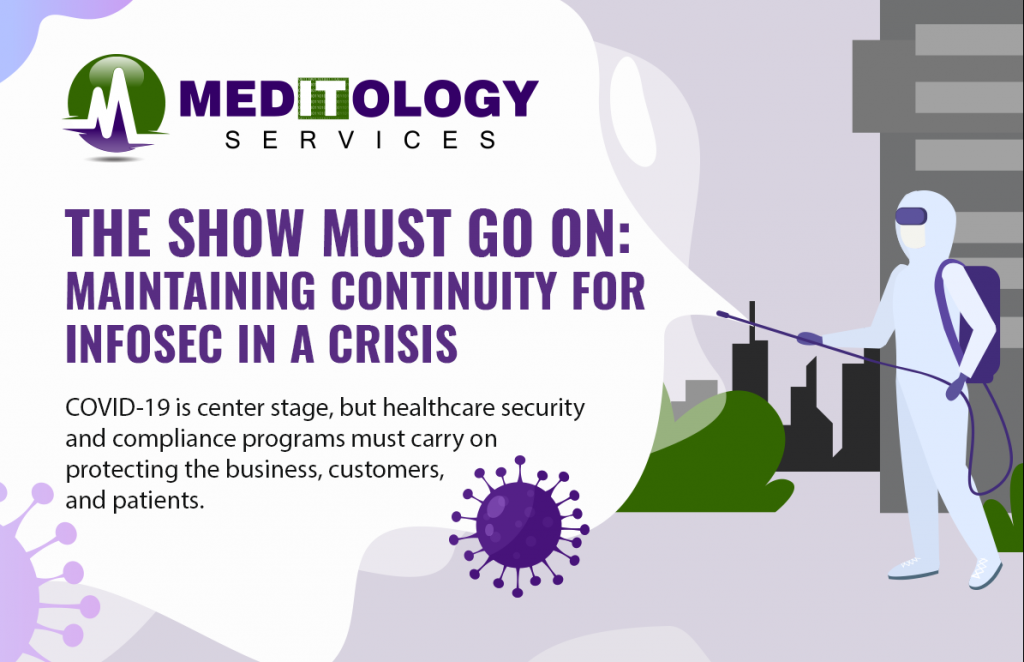 MEDITOLOGY
SERVICES

THE SHOW MUST GO ON: MAINTAINING CONTINUITY FOR INFOSEC IN A CRISIS

COVID-19 is center stage, but healthcare security and compliance programs must carry on protecting the business, customers, and patients.